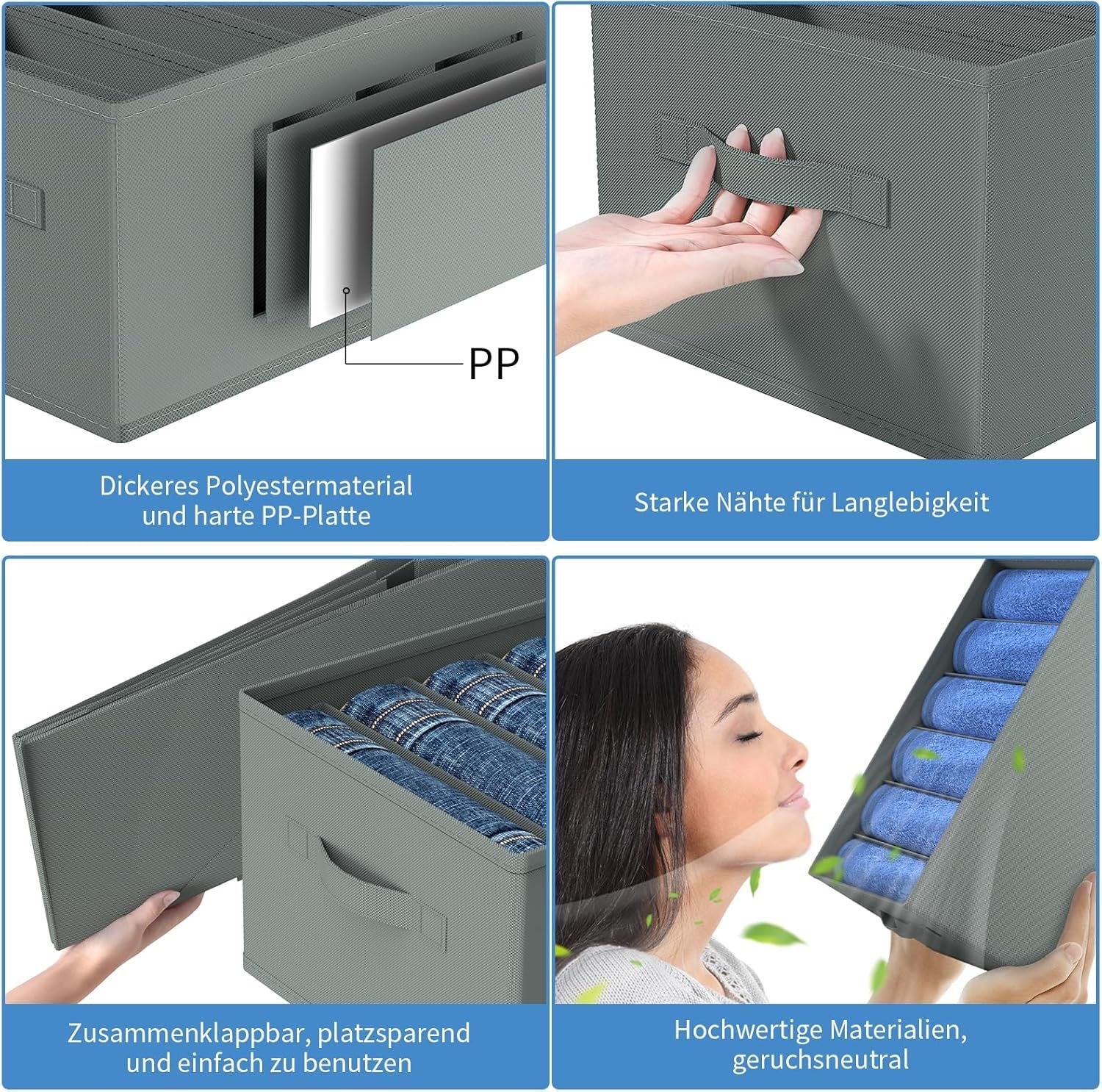 PP

Dickeres Polyestermaterial
und harte PP-Platte

Starke Nähte für Langlebigkeit

Zusammenklappbar, platzsparend
und einfach zu benutzen

Hochwertige Materialien,
geruchsneutral