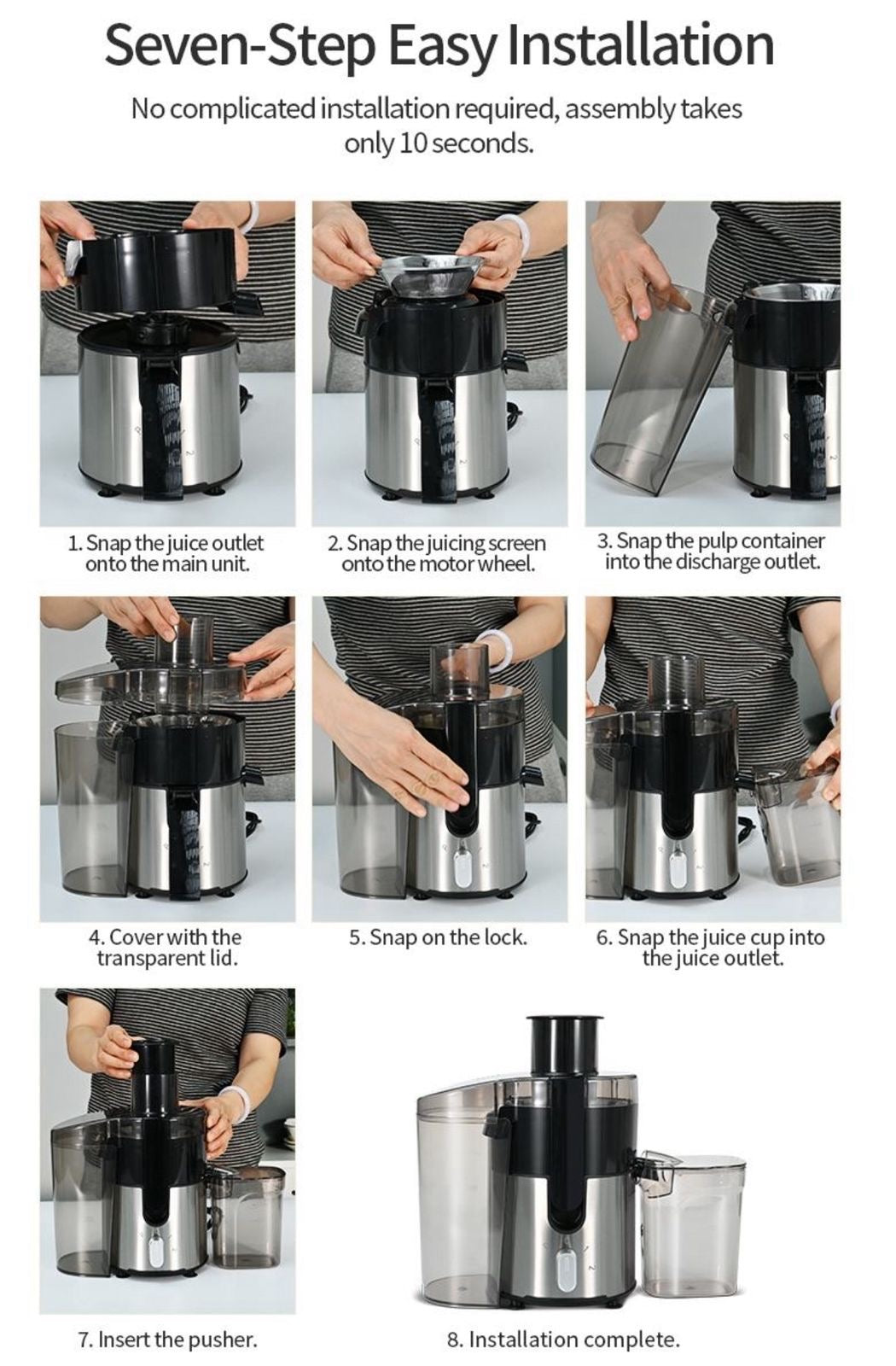 Seven-Step Easy Installation

No complicated installation required, assembly takes only 10 seconds.

1. Snap the juice outlet onto the main unit.

2. Snap the juicing screen onto the motor wheel.

3. Snap the pulp container into the discharge outlet.

4. Cover with the transparent lid.

5. Snap on the lock.

6. Snap the juice cup into the juice outlet.

7. Insert the pusher.

8. Installation complete.