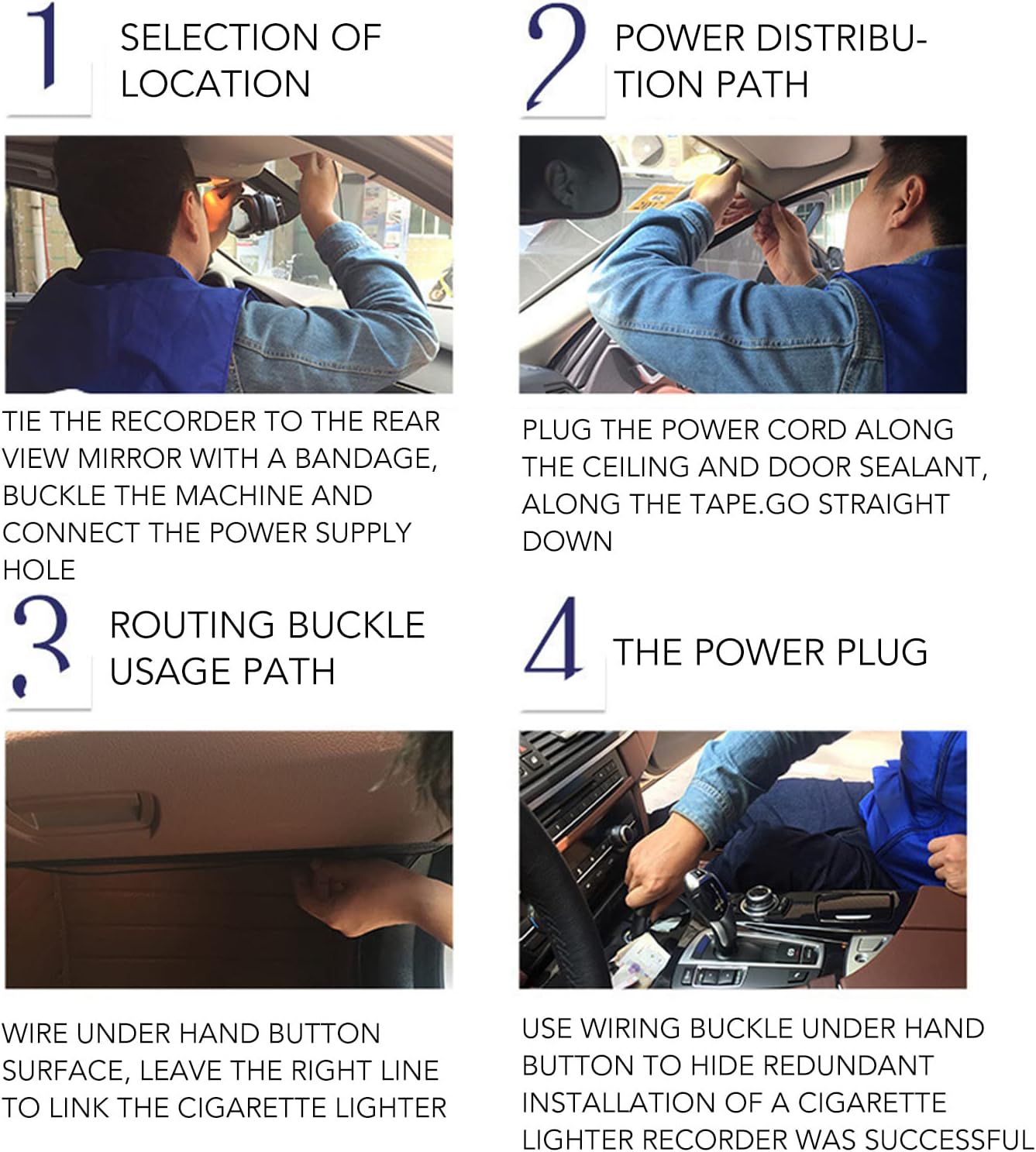 1 SELECTION OF LOCATION

TIE THE RECORDER TO THE REAR VIEW MIRROR WITH A BANDAGE, BUCKLE THE MACHINE AND CONNECT THE POWER SUPPLY HOLE

2 POWER DISTRIBUTION PATH

PLUG THE POWER CORD ALONG THE CEILING AND DOOR SEALANT, ALONG THE TAPE.GO STRAIGHT DOWN

3 ROUTING BUCKLE USAGE PATH

WIRE UNDER HAND BUTTON SURFACE, LEAVE THE RIGHT LINE TO LINK THE CIGARETTE LIGHTER

4 THE POWER PLUG

USE WIRING BUCKLE UNDER HAND BUTTON TO HIDE REDUNDANT INSTALLATION OF A CIGARETTE LIGHTER RECORDER WAS SUCCESSFUL