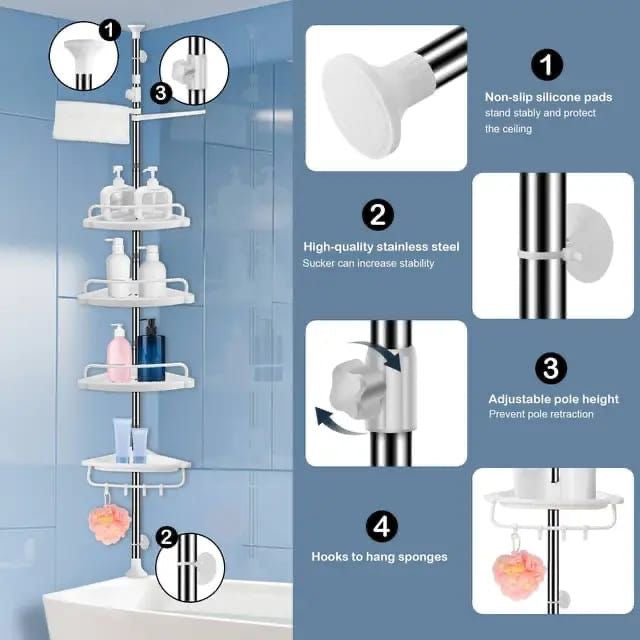 1

3

2

1

Non-slip silicone pads
stand stably and protect the ceiling

2

High-quality stainless steel
Sucker can increase stability

3

Adjustable pole height
Prevent pole retraction

4

Hooks to hang sponges