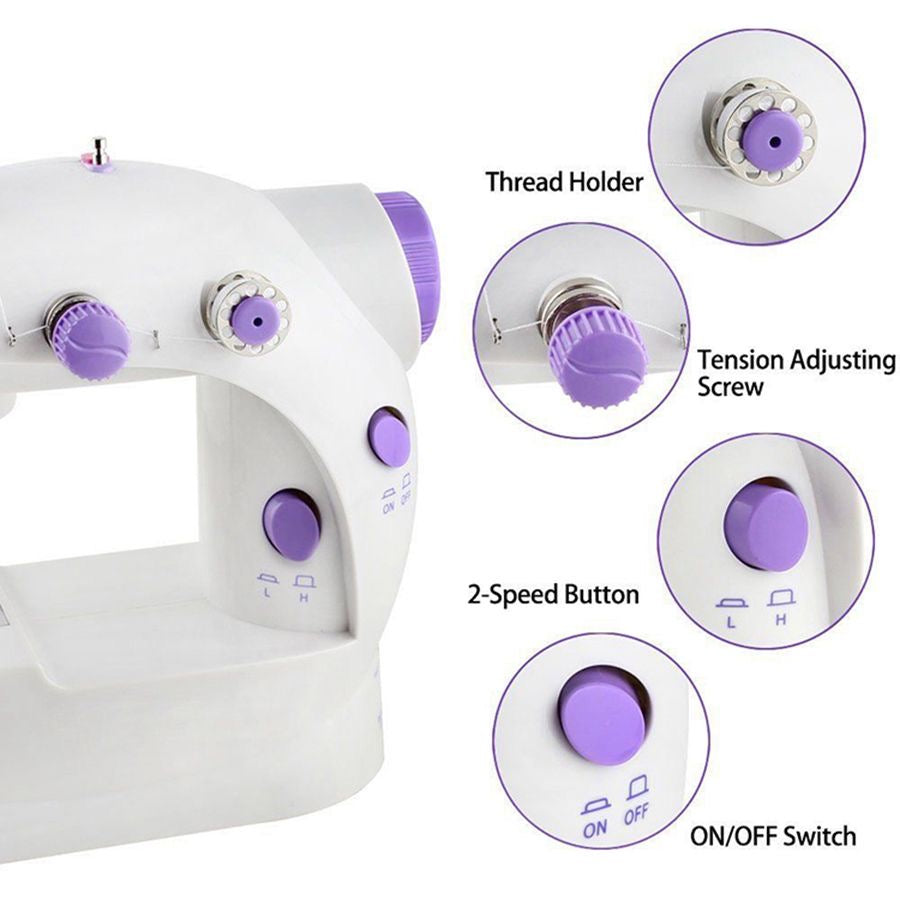 ON OFF

L H

Thread Holder

Tension Adjusting Screw

2-Speed Button

L H

ON OFF

ON/OFF Switch